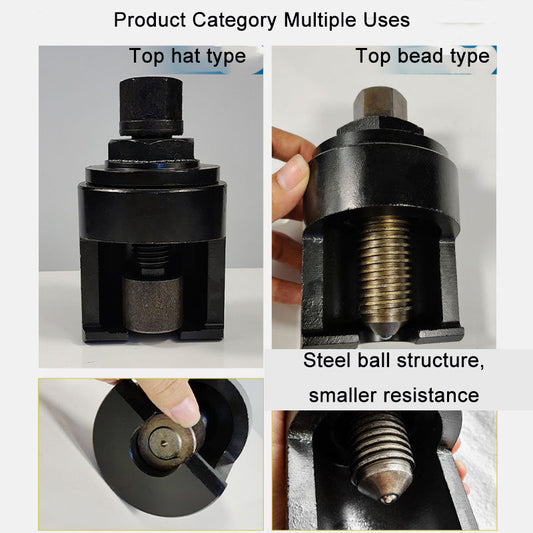 Product Category Multiple Uses

Top hat type

Top bead type

Steel ball structure, smaller resistance